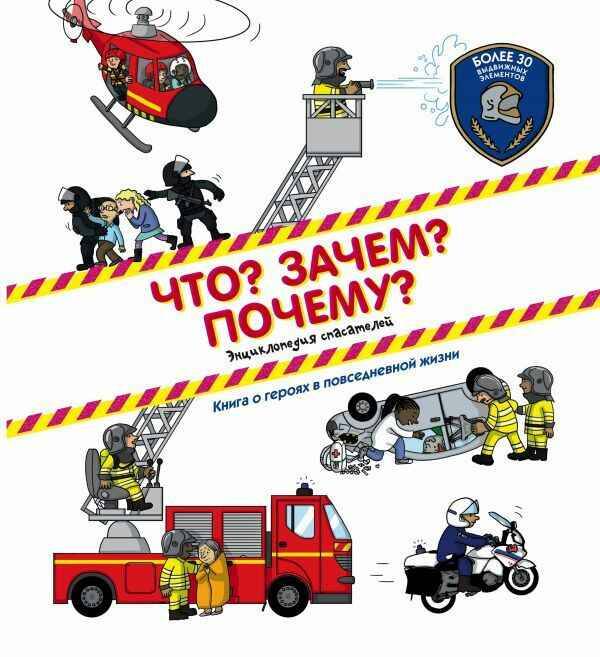 БОЛЕЕ 30 ВЫДВИЖНЫХ ЭЛЕМЕНТОВ

ЧТО? ЗАЧЕМ? ПОЧЕМУ?

Энциклопедия спасателей

Книга о героях в повседневной жизни